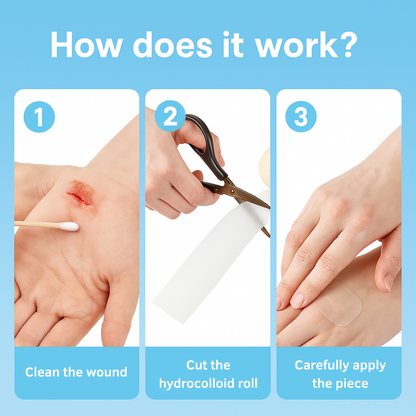 How does it work?

1

Clean the wound

2

Cut the hydrocolloid roll

3

Carefully apply the piece